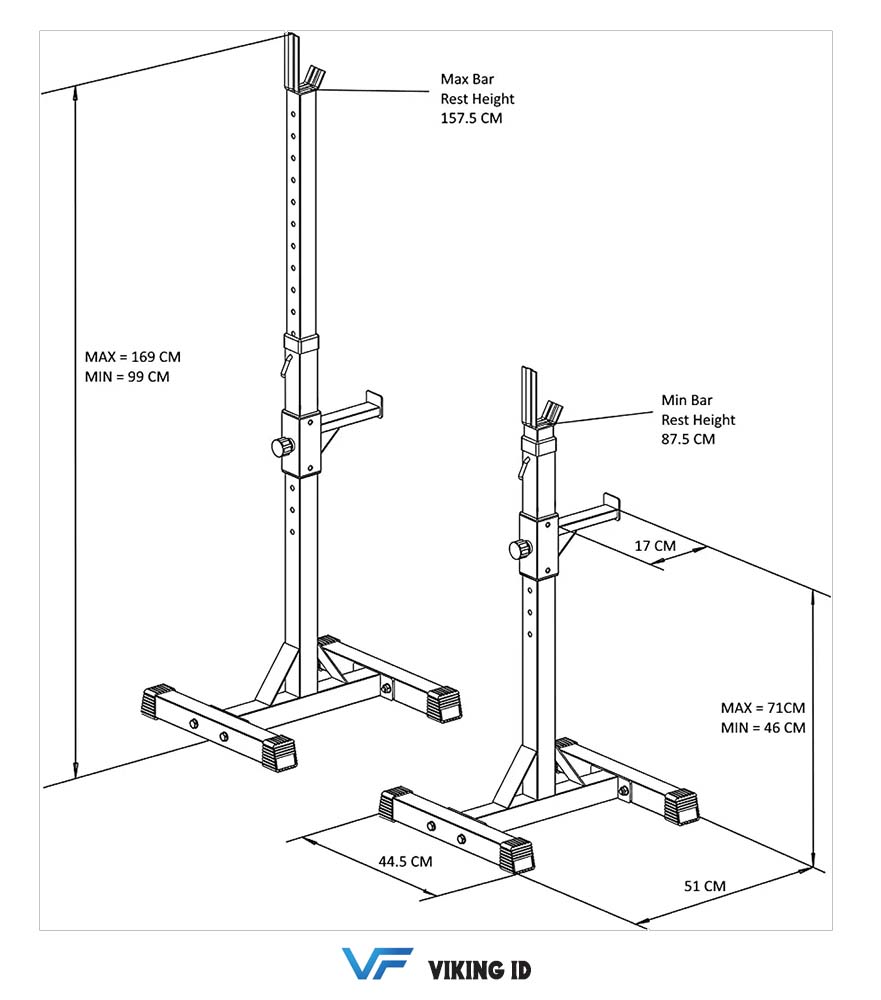 Max Bar
Rest Height
157.5 CM

MAX = 169 CM
MIN = 99 CM

Min Bar
Rest Height
87.5 CM

17 CM

MAX = 71CM
MIN = 46 CM

44.5 CM

51 CM

VF VIKING ID