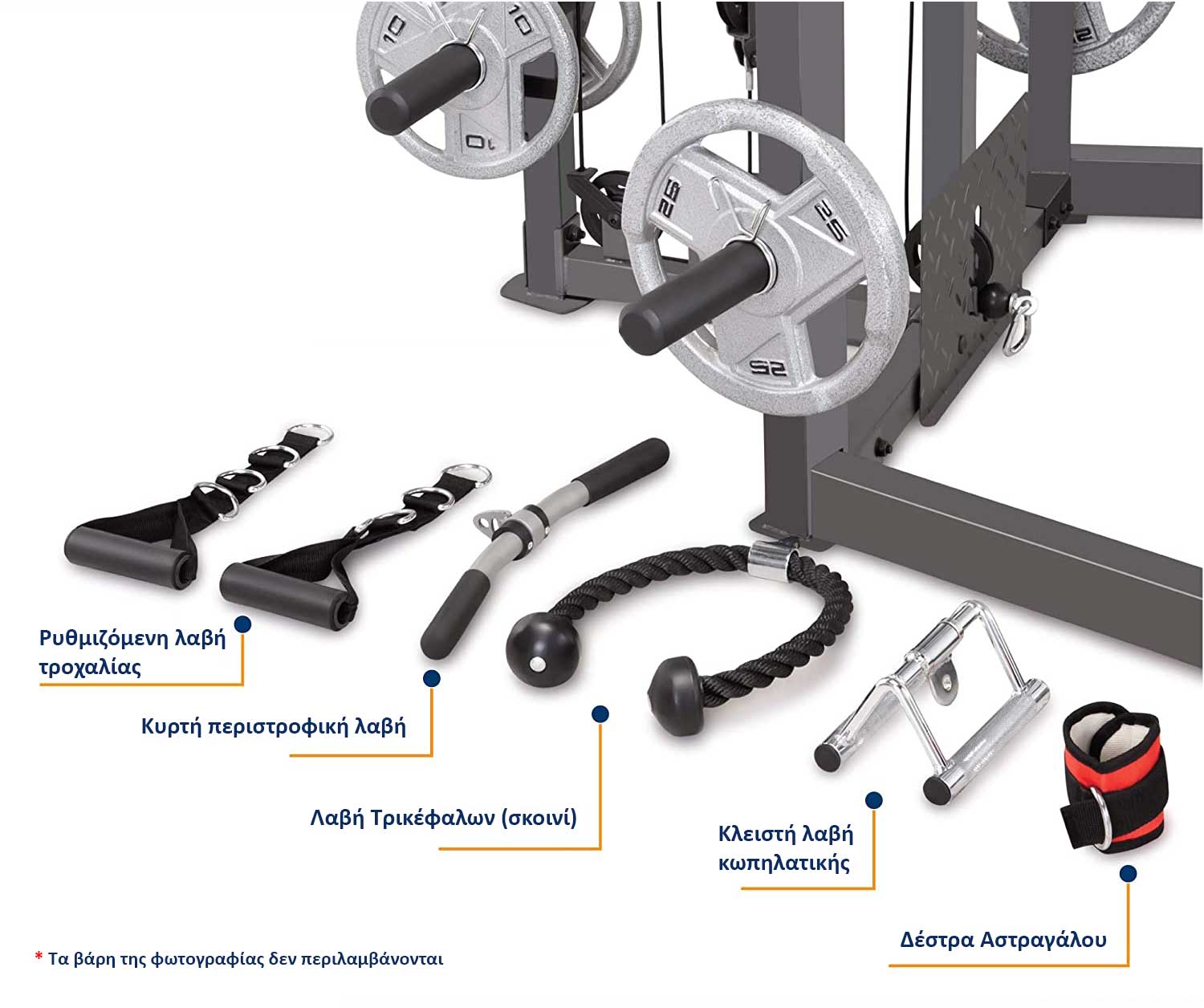 10
10
10
25
25
25

Ρυθμιζόμενη λαβή τροχαλίας

Κυρτή περιστροφική λαβή

Λαβή Τρικέφαλων (σκοινί)

Κλειστή λαβή κωπηλατικής

Δέστρα Αστραγάλου

* Τα βάρη της φωτογραφίας δεν περιλαμβάνονται